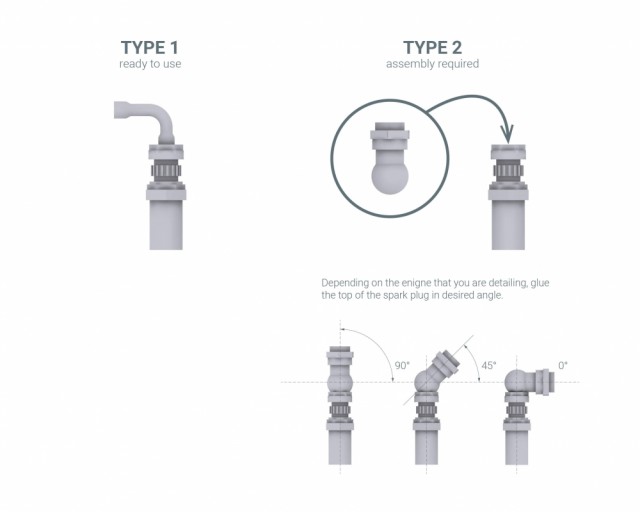 TYPE 1
ready to use

TYPE 2
assembly required

Depending on the enigne that you are detailing, glue the top of the spark plug in desired angle.

90°

45°

0°