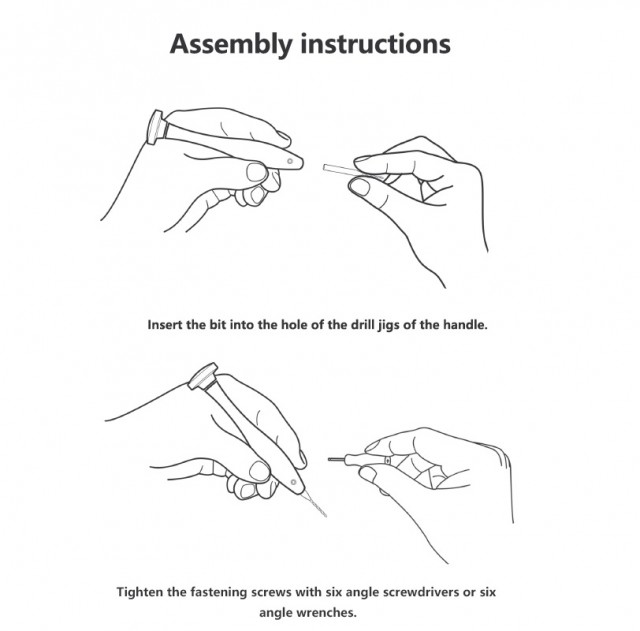 Assembly instructions

Insert the bit into the hole of the drill jigs of the handle.

Tighten the fastening screws with six angle screwdrivers or six angle wrenches.